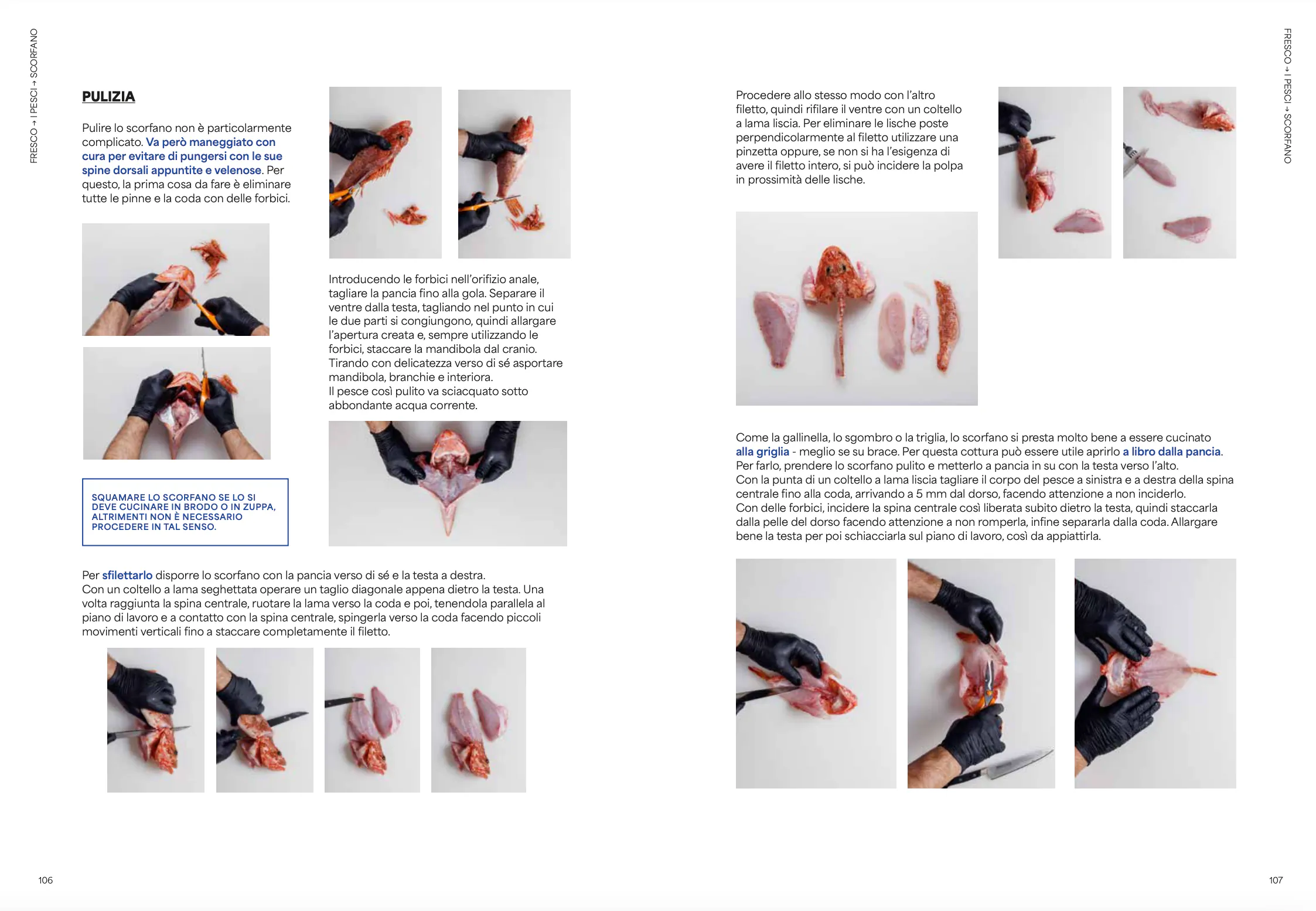 FRESCO → I PESCI → SCORFANO

PULIZIA

Pulire lo scorfano non è particolarmente complicato. Va però maneggiato con cura per evitare di pungersi con le sue spine dorsali appuntite e velenose. Per questo, la prima cosa da fare è eliminare tutte le pinne e la coda con delle forbici.

Introducendo le forbici nell'orifizio anale, tagliare la pancia fino alla gola. Separare il ventre dalla testa, tagliando nel punto in cui le due parti si congiungono, quindi allargare l'apertura creata e, sempre utilizzando le forbici, staccare la mandibola dal cranio. Tirando con delicatezza verso di sé asportare mandibola, branchie e interiora.
Il pesce così pulito va sciacquato sotto abbondante acqua corrente.

SQUAMARE LO SCORFANO SE LO SI DEVE CUCINARE IN BRODO O IN ZUPPA, ALTRIMENTI NON È NECESSARIO PROCEDERE IN TAL SENSO.

Per sfilettarlo disporre lo scorfano con la pancia verso di sé e la testa a destra.
Con un coltello a lama seghettata operare un taglio diagonale appena dietro la testa. Una volta raggiunta la spina centrale, ruotare la lama verso la coda e poi, tenendola parallela al piano di lavoro e a contatto con la spina centrale, spingerla verso la coda facendo piccoli movimenti verticali fino a staccare completamente il filetto.

106

FRESCO → I PESCI → SCORFANO

Procedere allo stesso modo con l'altro filetto, quindi rifilare il ventre con un coltello a lama liscia. Per eliminare le lische poste perpendicolarmente al filetto utilizzare una pinzetta oppure, se non si ha l'esigenza di avere il filetto intero, si può incidere la polpa in prossimità delle lische.

Come la gallinella, lo sgombro o la triglia, lo scorfano si presta molto bene a essere cucinato alla griglia - meglio se su brace. Per questa cottura può essere utile aprirlo a libro dalla pancia.
Per farlo, prendere lo scorfano pulito e metterlo a pancia in su con la testa verso l'alto.
Con la punta di un coltello a lama liscia tagliare il corpo del pesce a sinistra e a destra della spina centrale fino alla coda, arrivando a 5 mm dal dorso, facendo attenzione a non inciderlo.
Con delle forbici, incidere la spina centrale così liberata subito dietro la testa, quindi staccarla dalla pelle del dorso facendo attenzione a non romperla, infine separarla dalla coda. Allargare bene la testa per poi schiacciarla sul piano di lavoro, così da appiattirla.

107